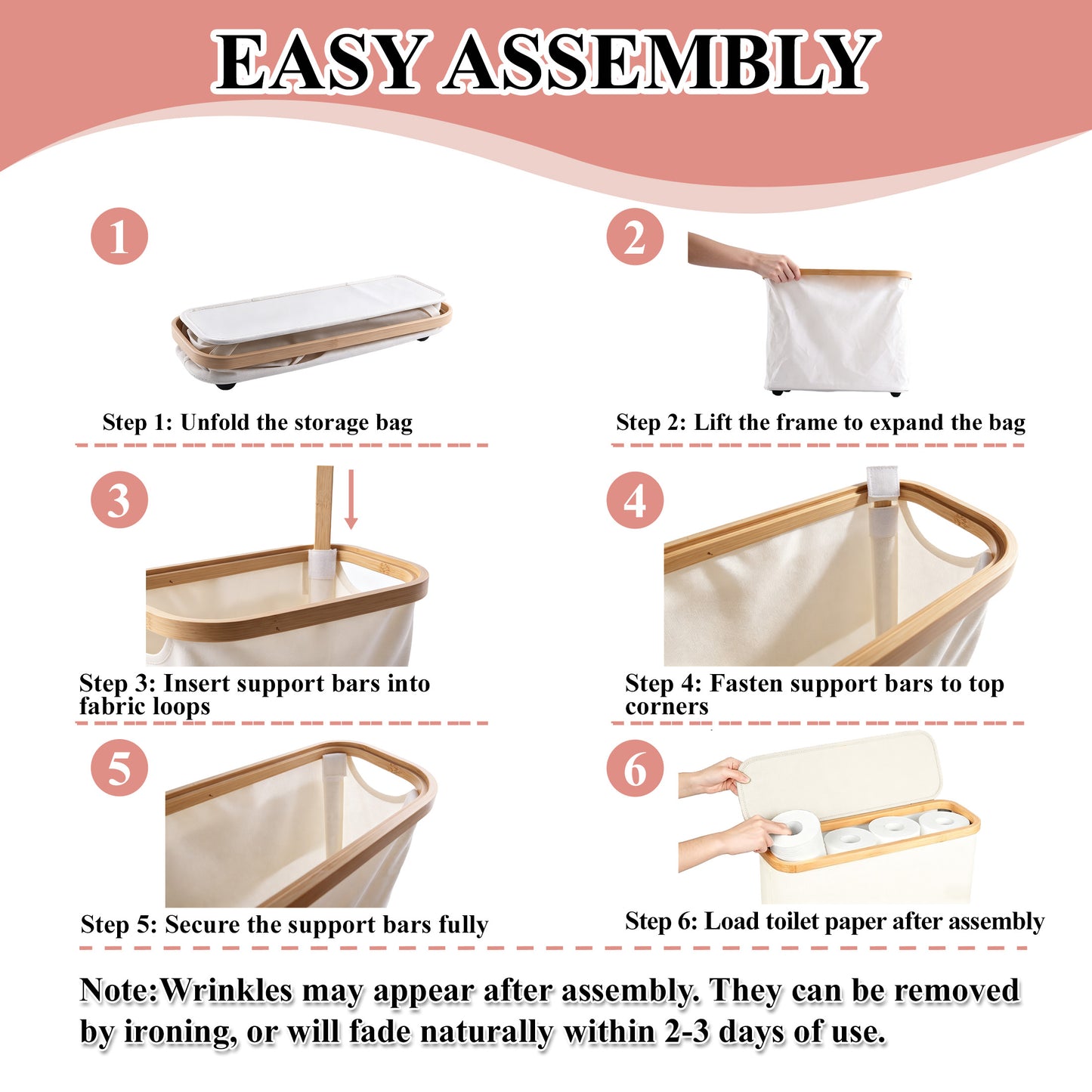 EASY ASSEMBLY

1

Step 1: Unfold the storage bag

2

Step 2: Lift the frame to expand the bag

3

Step 3: Insert support bars into fabric loops

4

Step 4: Fasten support bars to top corners

5

Step 5: Secure the support bars fully

6

Step 6: Load toilet paper after assembly

Note:Wrinkles may appear after assembly. They can be removed by ironing, or will fade naturally within 2-3 days of use.