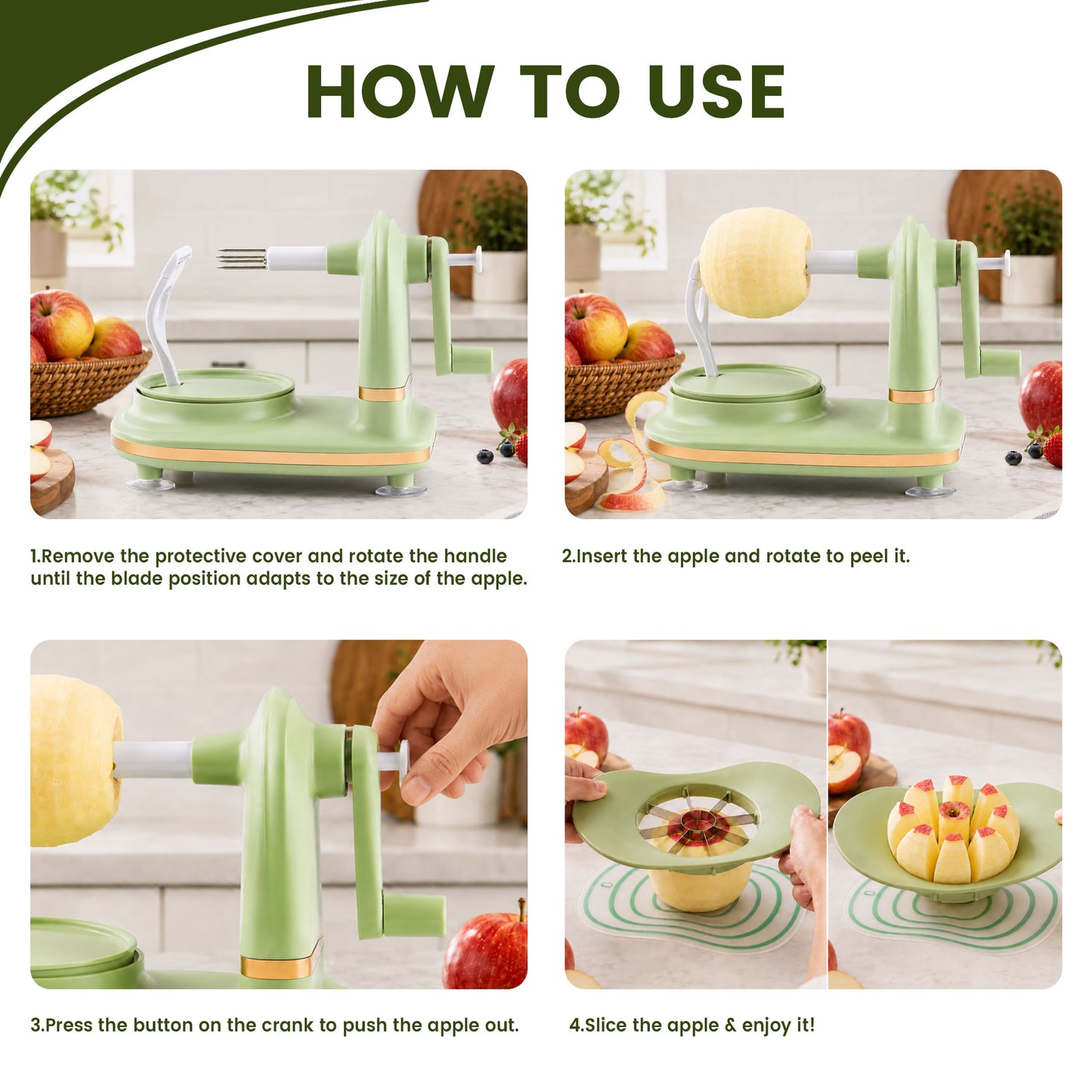 HOW TO USE

1.Remove the protective cover and rotate the handle until the blade position adapts to the size of the apple.

2.Insert the apple and rotate to peel it.

3.Press the button on the crank to push the apple out.

4.Slice the apple & enjoy it!